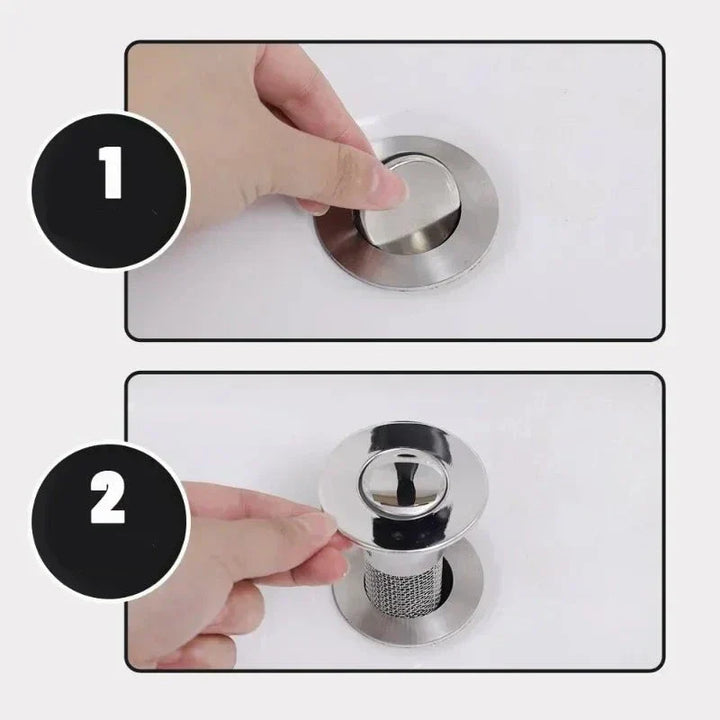 1

2